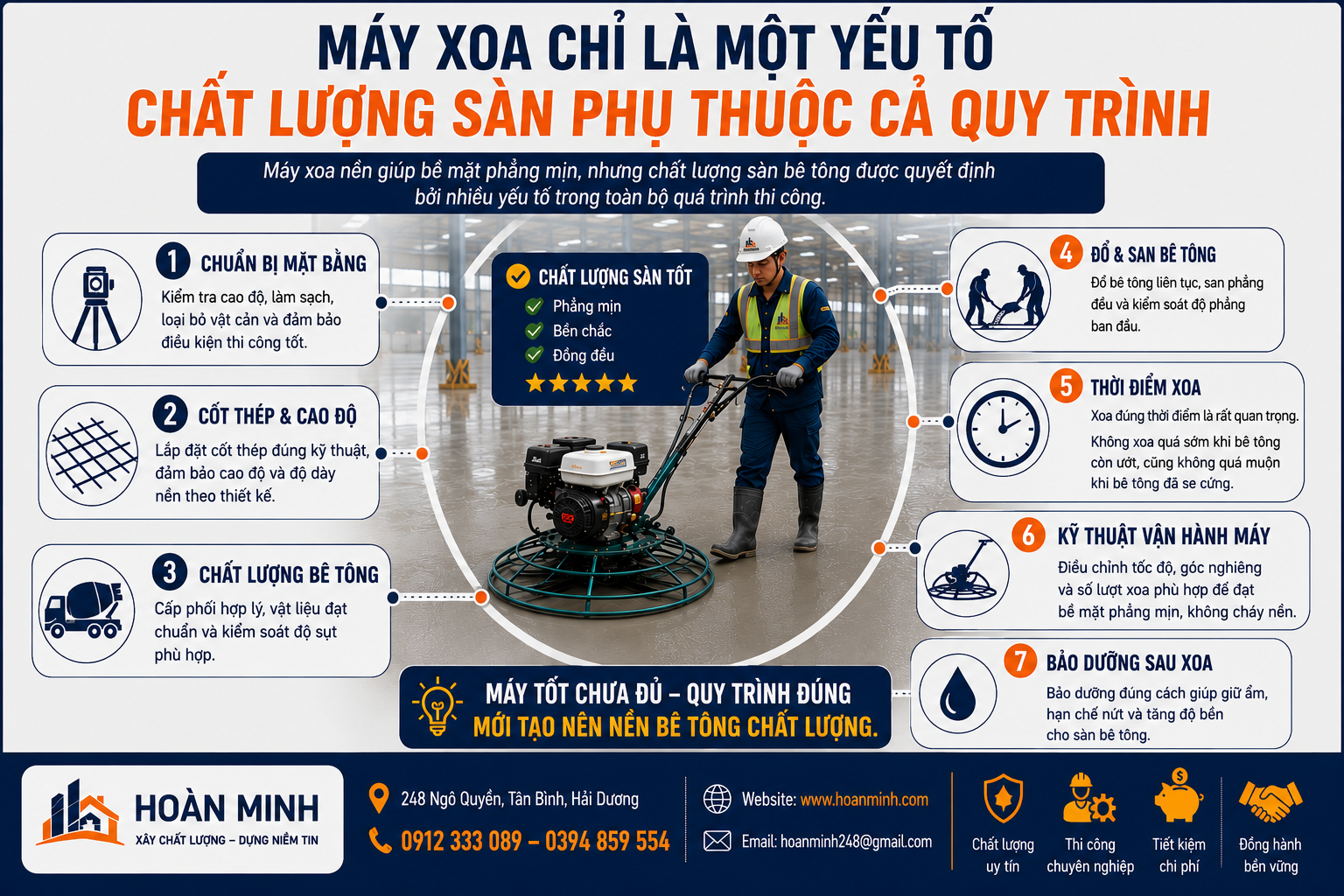 MÁY XOA CHỈ LÀ MỘT YẾU TỐ
CHẤT LƯỢNG SÀN PHỤ THUỘC CẢ QUY TRÌNH

Máy xoa nền giúp bề mặt phẳng mịn, nhưng chất lượng sàn bê tông được quyết định bởi nhiều yếu tố trong toàn bộ quá trình thi công.

1 CHUẨN BỊ MẶT BẰNG
Kiểm tra cao độ, làm sạch, loại bỏ vật cản và đảm bảo điều kiện thi công tốt.

2 CỐT THÉP & CAO ĐỘ
Lắp đặt cốt thép đúng kỹ thuật, đảm bảo cao độ và độ dày nền theo thiết kế.

3 CHẤT LƯỢNG BÊ TÔNG
Cấp phối hợp lý, vật liệu đạt chuẩn và kiểm soát độ sụt phù hợp.

CHẤT LƯỢNG SÀN TỐT
Phẳng mịn
Bền chắc
Đồng đều

4 ĐỔ & SAN BÊ TÔNG
Đổ bê tông liên tục, san phẳng đều và kiểm soát độ phẳng ban đầu.

5 THỜI ĐIỂM XOA
Xoa đúng thời điểm là rất quan trọng.
Không xoa quá sớm khi bê tông còn ướt, cũng không quá muộn khi bê tông đã se cứng.

6 KỸ THUẬT VẬN HÀNH MÁY
Điều chỉnh tốc độ, góc nghiêng và số lượt xoa phù hợp để đạt bề mặt phẳng mịn, không cháy nền.

7 BẢO DƯỠNG SAU XOA
Bảo dưỡng đúng cách giúp giữ ẩm, hạn chế nứt và tăng độ bền cho sàn bê tông.

MÁY TỐT CHƯA ĐỦ – QUY TRÌNH ĐÚNG
MỚI TẠO NÊN NỀN BÊ TÔNG CHẤT LƯỢNG.

HOÀN MINH
XÂY CHẤT LƯỢNG – DỰNG NIỀM TIN

248 Ngô Quyền, Tân Bình, Hải Dương
0912 333 089 – 0394 859 554
Website: www.hoanminh.com
Email: hoanminh248@gmail.com

Chất lượng uy tín
Thi công chuyên nghiệp
Tiết kiệm chi phí
Đồng hành bền vững